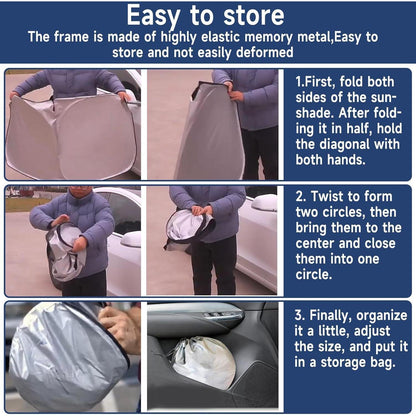 Easy to store
The frame is made of highly elastic memory metal,Easy to store and not easily deformed

1.First, fold both sides of the sunshade. After folding it in half, hold the diagonal with both hands.

2. Twist to form two circles, then bring them to the center and close them into one circle.

3. Finally, organize it a little, adjust the size, and put it in a storage bag.