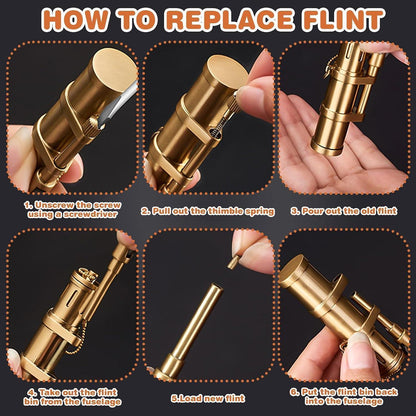 HOW TO REPLACE FLINT

1. Unscrew the screw using a screwdriver

2. Pull out the thimble spring

3. Pour out the old flint

4. Take out the flint bin from the fuselage

5.Load new flint

6. Put the flint bin back into the fuselage