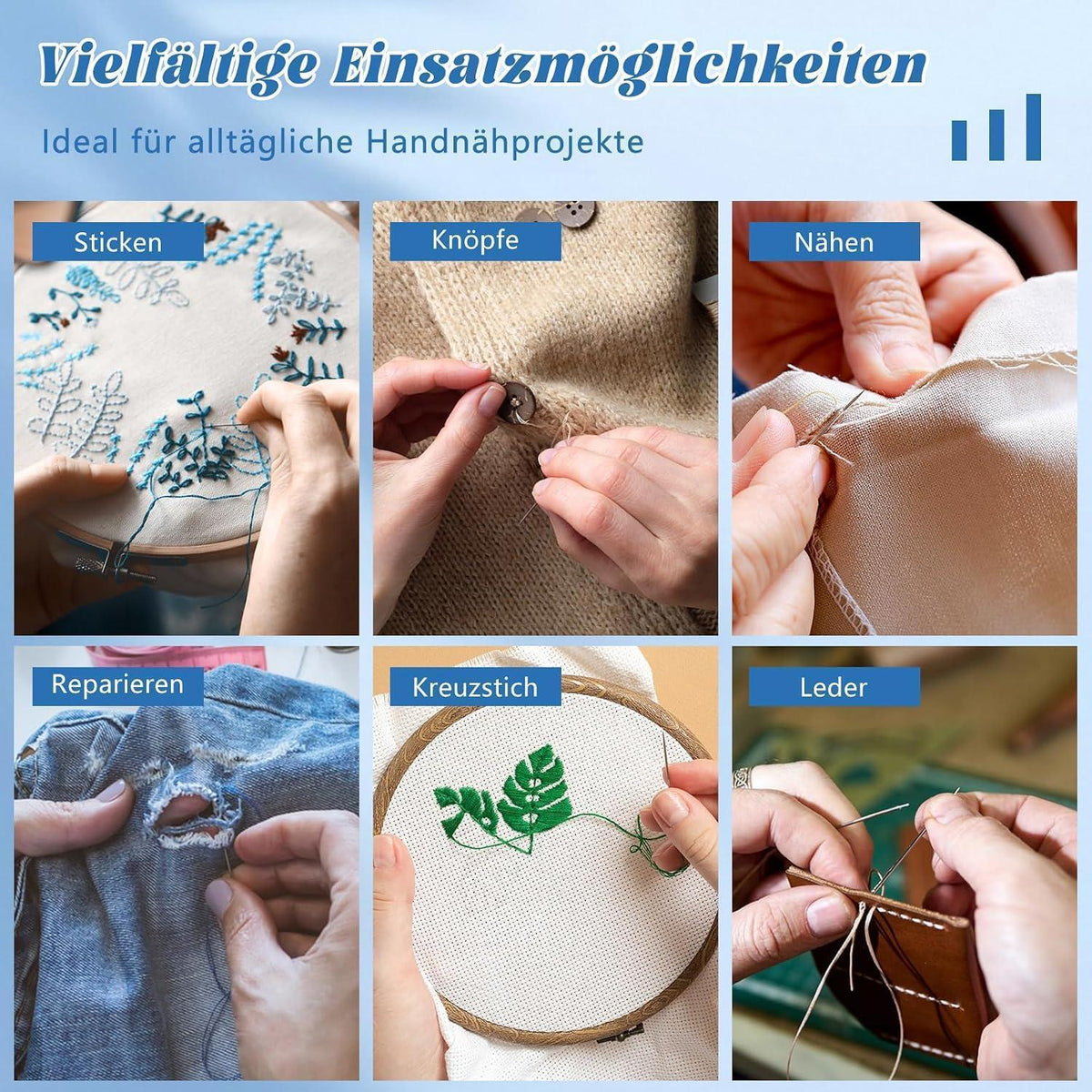 Vielfältige Einsatzmöglichkeiten

Ideal für alltägliche Handnähprojekte

Sticken

Knöpfe

Nähen

Reparieren

Kreuzstich

Leder