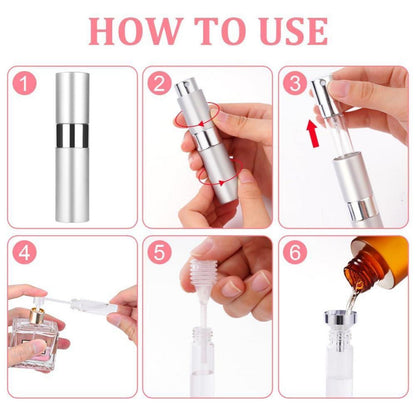 HOW TO USE

1

2

3

4

5

6