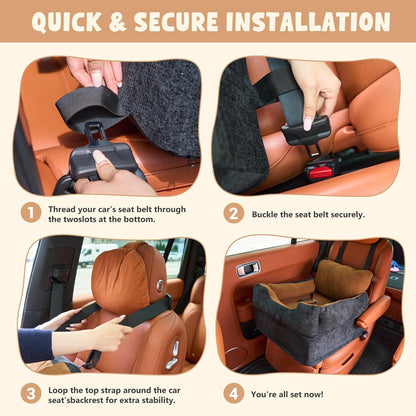 QUICK & SECURE INSTALLATION

1 Thread your car's seat belt through the twoslots at the bottom.

2 Buckle the seat belt securely.

3 Loop the top strap around the car seat'sbackrest for extra stability.

4 You're all set now!