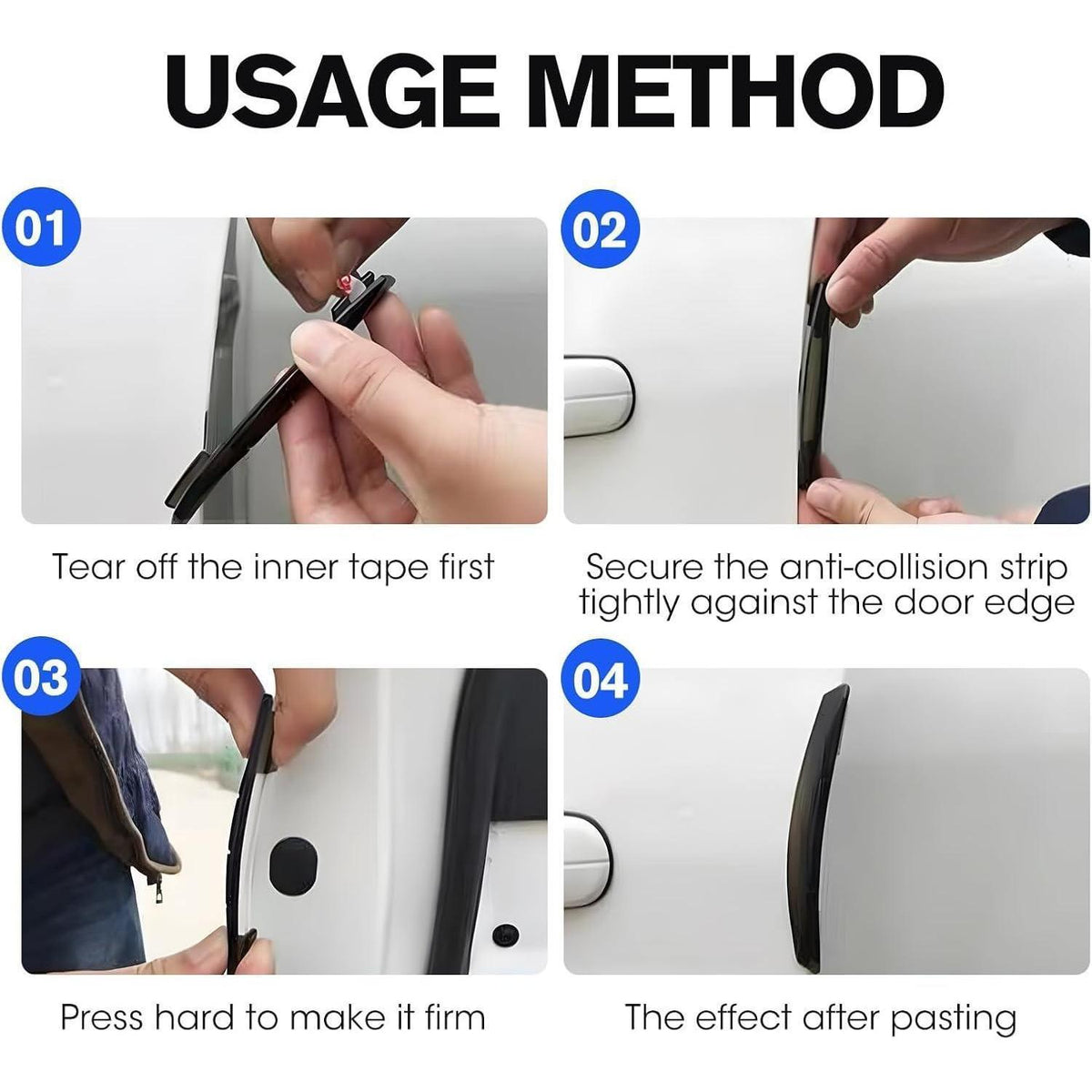 USAGE METHOD

01

Tear off the inner tape first

02

Secure the anti-collision strip tightly against the door edge

03

Press hard to make it firm

04

The effect after pasting