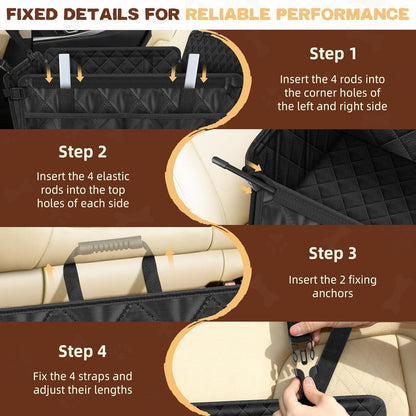 FIXED DETAILS FOR RELIABLE PERFORMANCE

Step 1

Insert the 4 rods into the corner holes of the left and right side

Step 2

Insert the 4 elastic rods into the top holes of each side

Step 3

Insert the 2 fixing anchors

Step 4

Fix the 4 straps and adjust their lengths