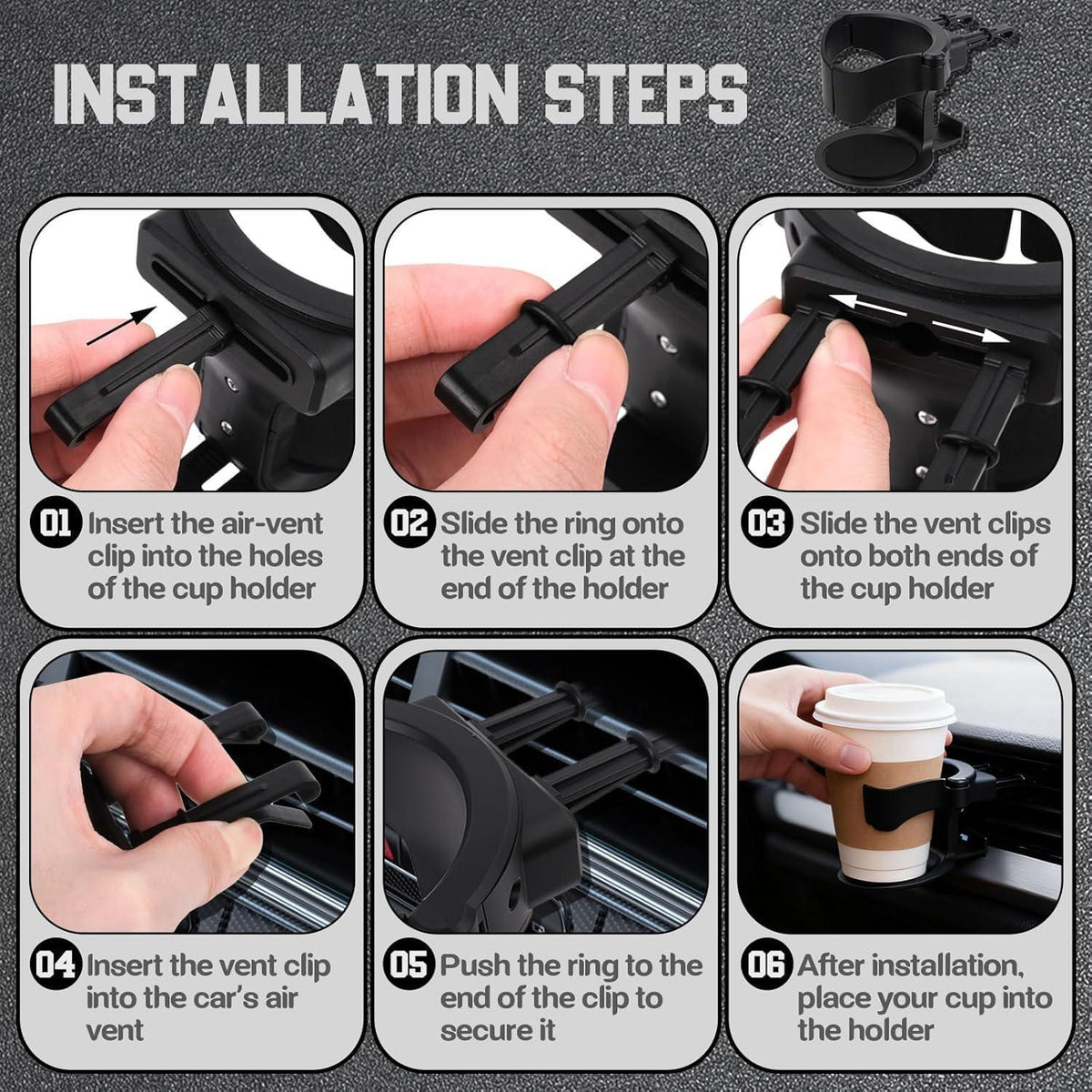 INSTALLATION STEPS

01 Insert the air-vent clip into the holes of the cup holder

02 Slide the ring onto the vent clip at the end of the holder

03 Slide the vent clips onto both ends of the cup holder

04 Insert the vent clip into the car's air vent

05 Push the ring to the end of the clip to secure it

06 After installation, place your cup into the holder