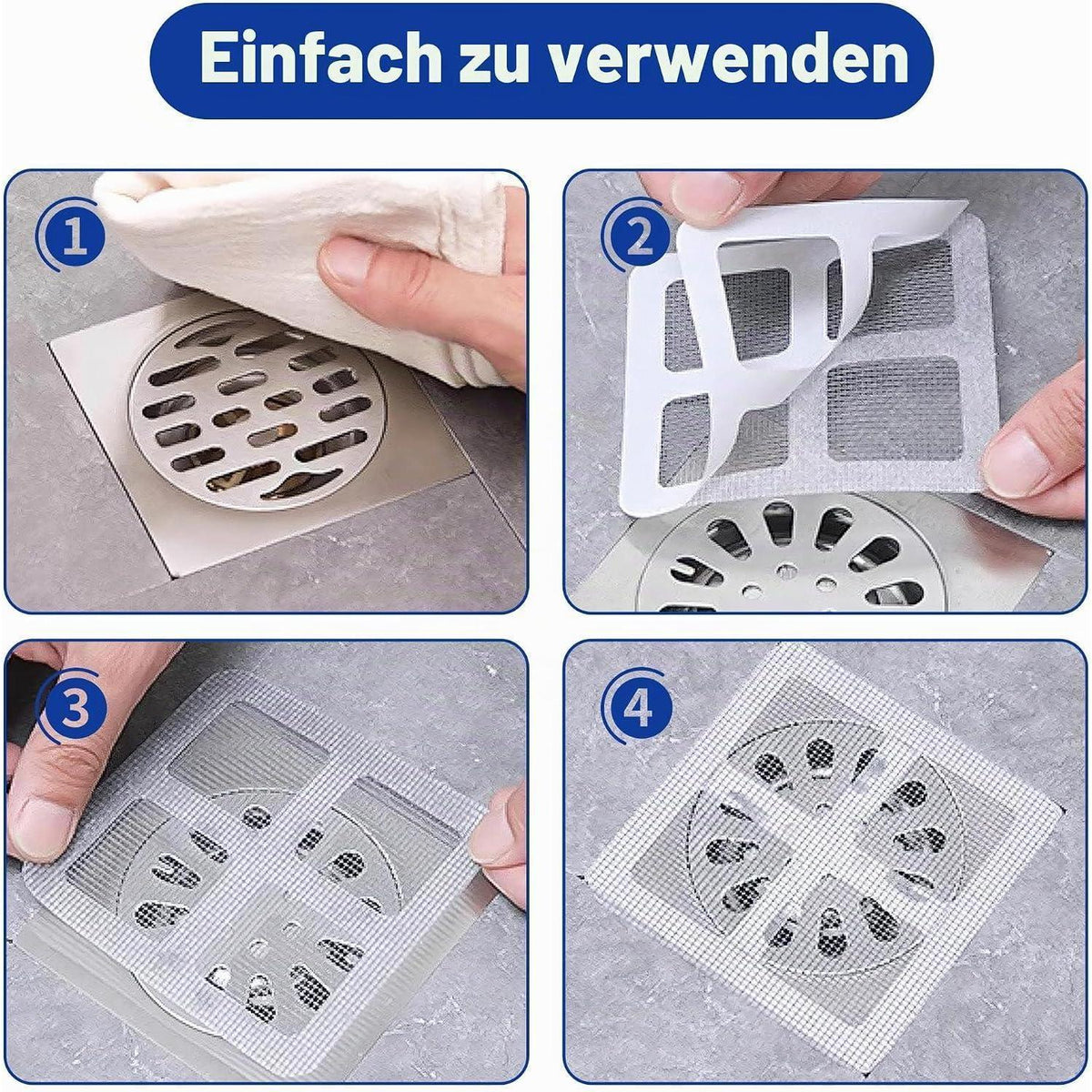 Einfach zu verwenden

1

2

3

4