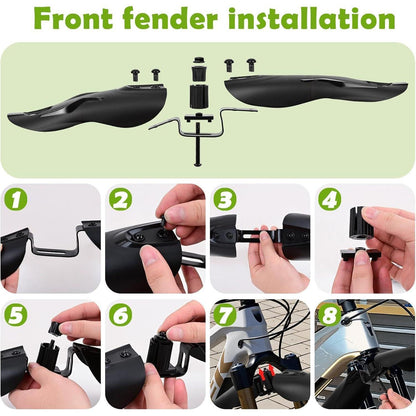 Front fender installation

1

2

3

4

5

6

7

8