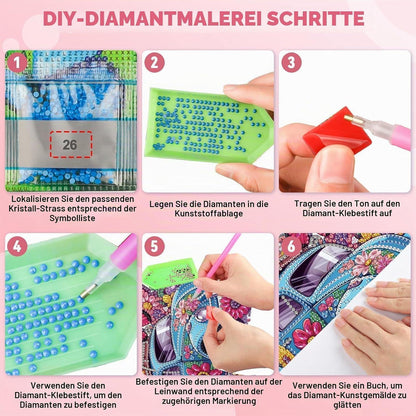 DIY-DIAMANTMALEREI SCHRITTE

1

26

Lokalisieren Sie den passenden Kristall-Strass entsprechend der Symbolliste

2

Legen Sie die Diamanten in die Kunststoffablage

3

Tragen Sie den Ton auf den Diamant-Klebestift auf

4

Verwenden Sie den Diamant-Klebestift, um den Diamanten zu befestigen

5

Befestigen Sie den Diamanten auf der Leinwand entsprechend der zugehörigen Markierung

6

Verwenden Sie ein Buch, um das Diamant-Kunstgemälde zu glätten