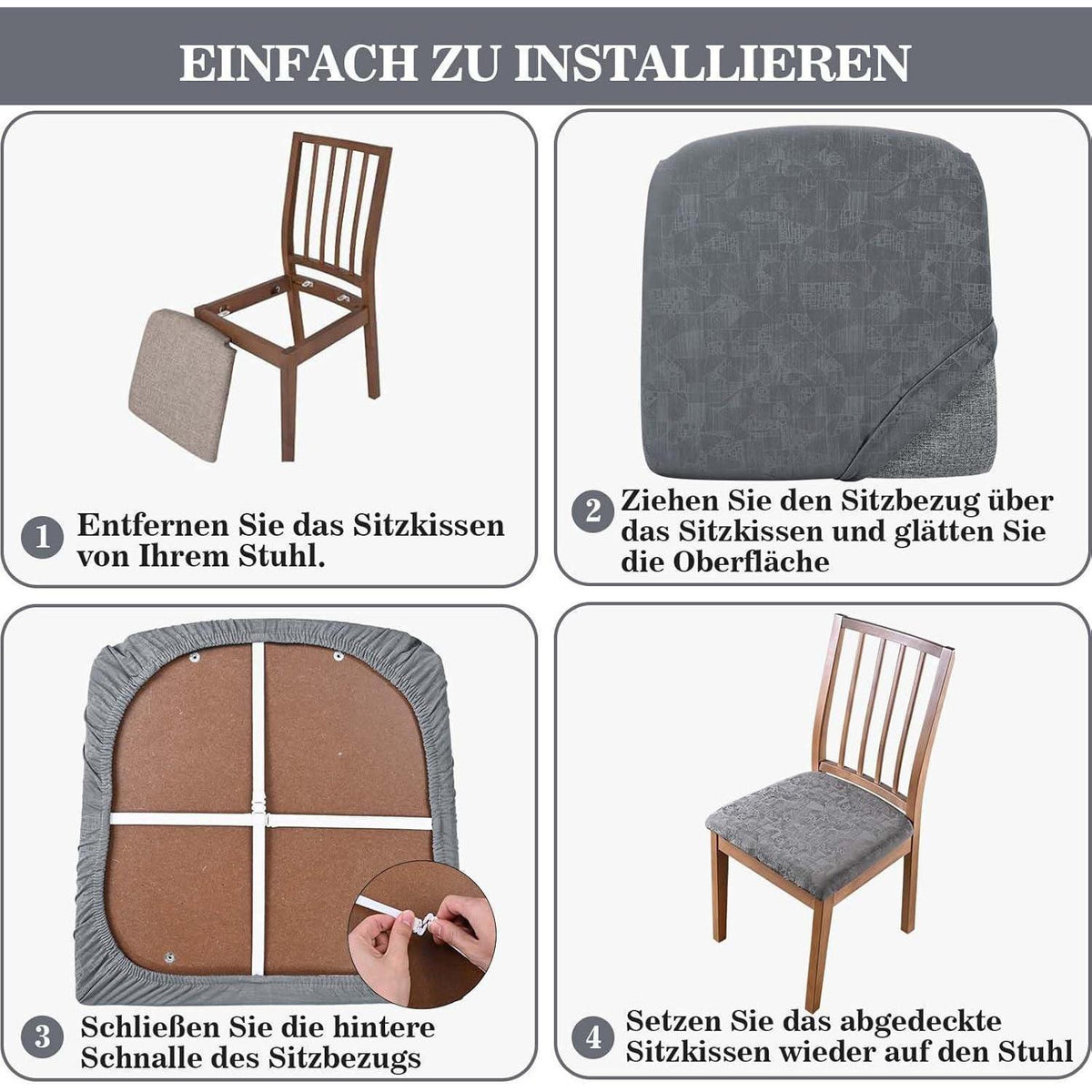 EINFACH ZU INSTALLIEREN

1 Entfernen Sie das Sitzkissen von Ihrem Stuhl.

2 Ziehen Sie den Sitzbezug über das Sitzkissen und glätten Sie die Oberfläche

3 Schließen Sie die hintere Schnalle des Sitzbezugs

4 Setzen Sie das abgedeckte Sitzkissen wieder auf den Stuhl