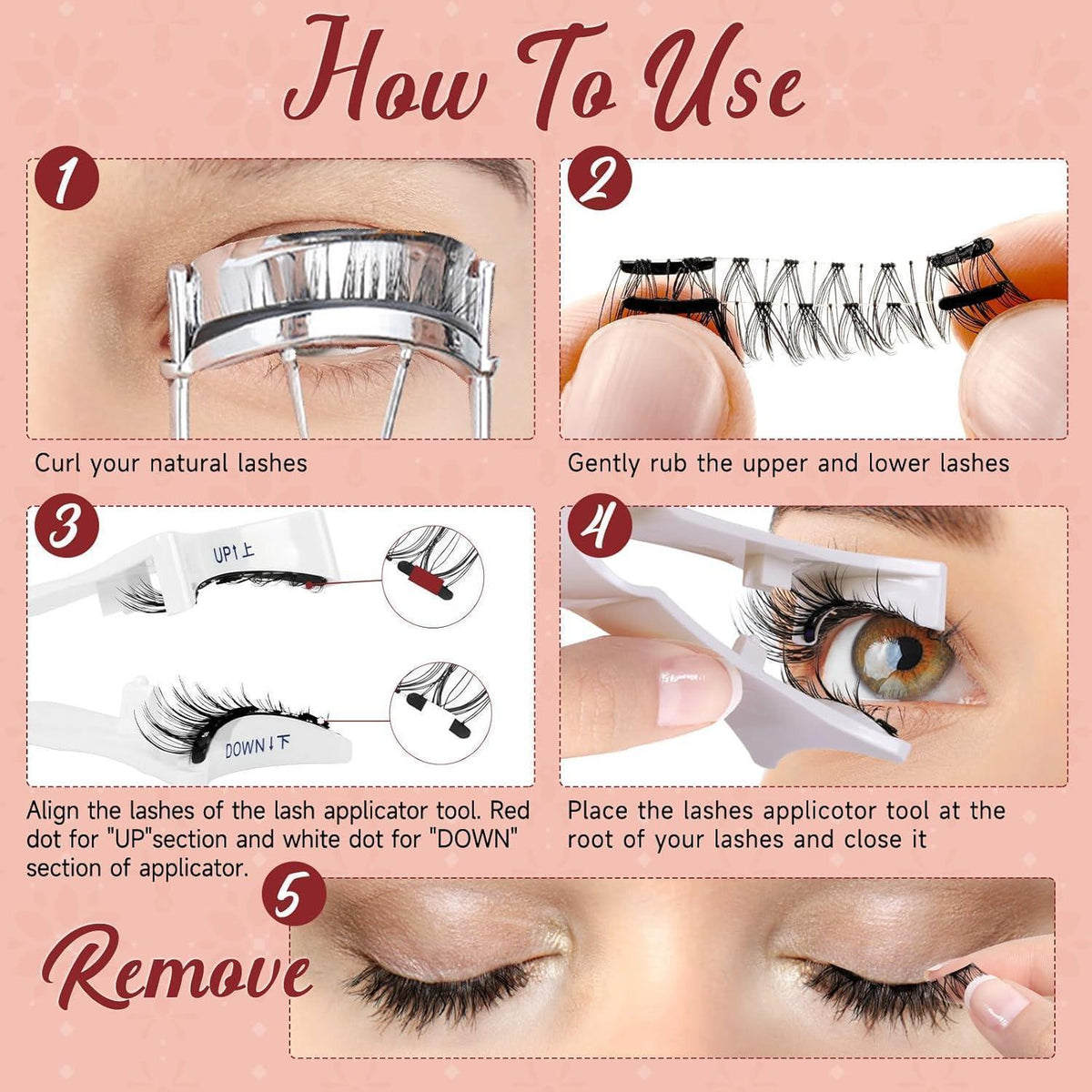 How To Use

1

Curl your natural lashes

2

Gently rub the upper and lower lashes

3

UP↑上

DOWN↓下

Align the lashes of the lash applicator tool. Red dot for "UP"section and white dot for "DOWN" section of applicator.

4

Place the lashes applicotor tool at the root of your lashes and close it

5

Remove