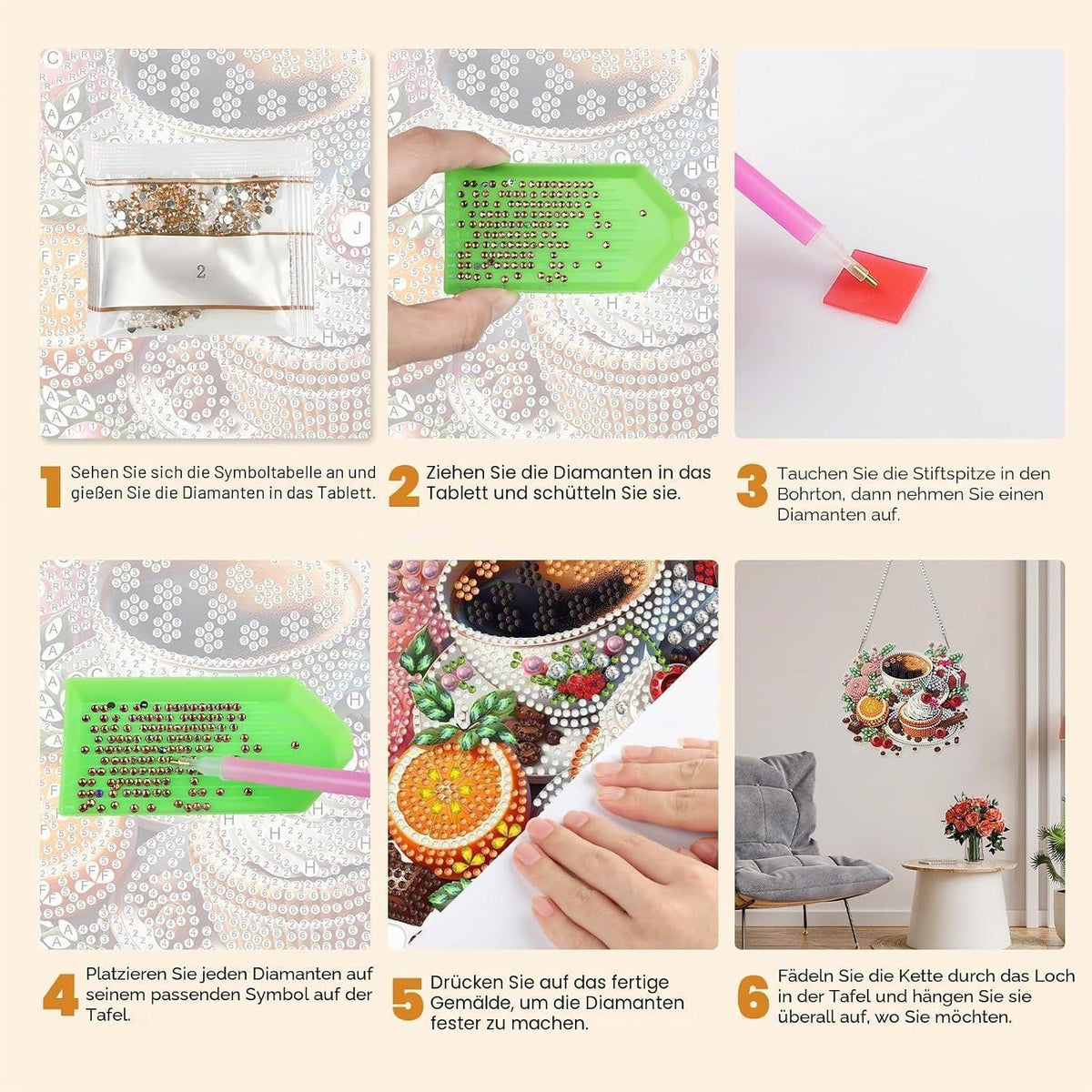 2

1 Sehen Sie sich die Symboltabelle an und gießen Sie die Diamanten in das Tablett.

2 Ziehen Sie die Diamanten in das Tablett und schütteln Sie sie.

3 Tauchen Sie die Stiftspitze in den Bohrton, dann nehmen Sie einen Diamanten auf.

4 Platzieren Sie jeden Diamanten auf seinem passenden Symbol auf der Tafel.

5 Drücken Sie auf das fertige Gemälde, um die Diamanten fester zu machen.

6 Fädeln Sie die Kette durch das Loch in der Tafel und hängen Sie sie überall auf, wo Sie möchten.