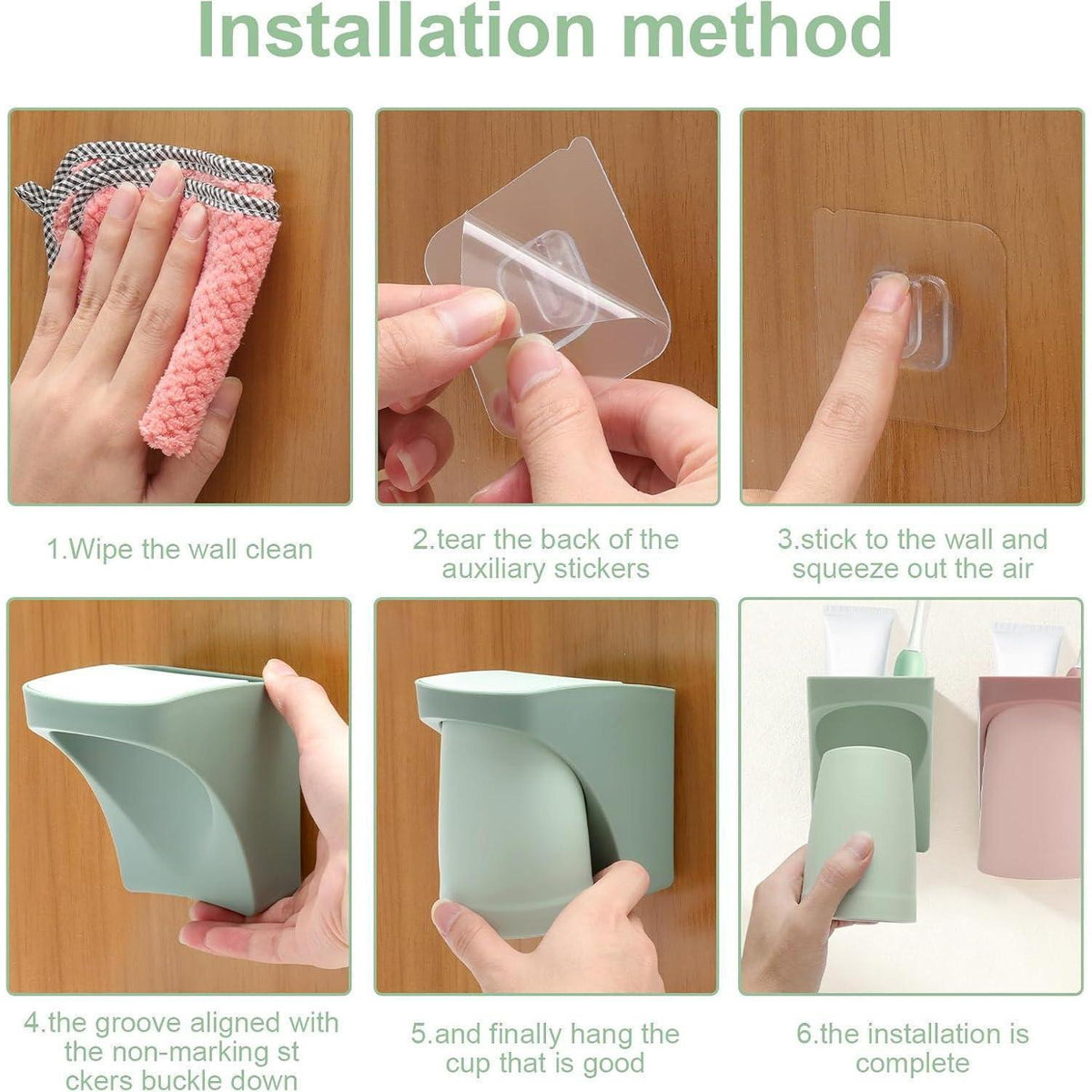 Installation method

1.Wipe the wall clean

2.tear the back of the auxiliary stickers

3.stick to the wall and squeeze out the air

4.the groove aligned with the non-marking st ckers buckle down

5.and finally hang the cup that is good

6.the installation is complete