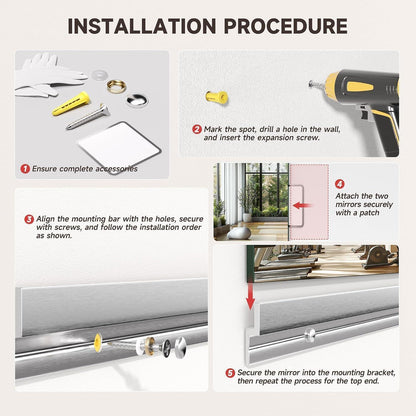 INSTALLATION PROCEDURE

1 Ensure complete accessories

2 Mark the spot, drill a hole in the wall, and insert the expansion screw.

3 Align the mounting bar with the holes, secure with screws, and follow the installation order as shown.

4 Attach the two mirrors securely with a patch

5 Secure the mirror into the mounting bracket, then repeat the process for the top end.