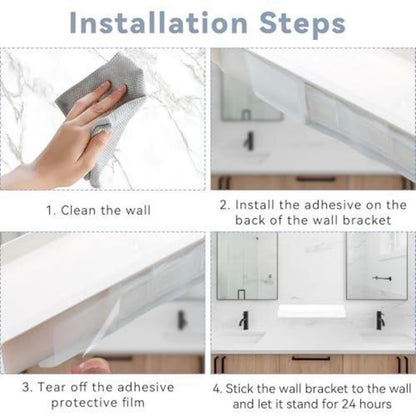 Installation Steps

1. Clean the wall

2. Install the adhesive on the back of the wall bracket

3. Tear off the adhesive protective film

4. Stick the wall bracket to the wall and let it stand for 24 hours