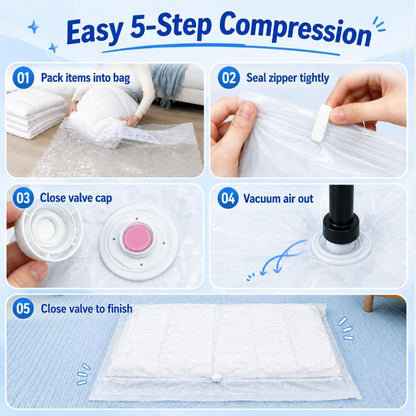 Easy 5-Step Compression

01 Pack items into bag

02 Seal zipper tightly

03 Close valve cap

04 Vacuum air out

05 Close valve to finish