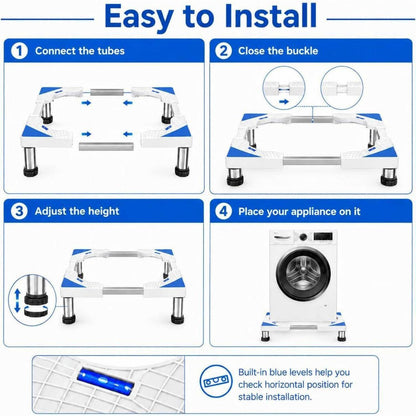 Easy to Install

1 Connect the tubes

2 Close the buckle

3 Adjust the height

4 Place your appliance on it

Built-in blue levels help you check horizontal position for stable installation.