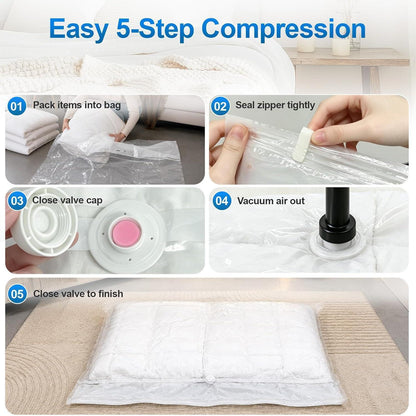 Easy 5-Step Compression

01 Pack items into bag

02 Seal zipper tightly

03 Close valve cap

04 Vacuum air out

05 Close valve to finish