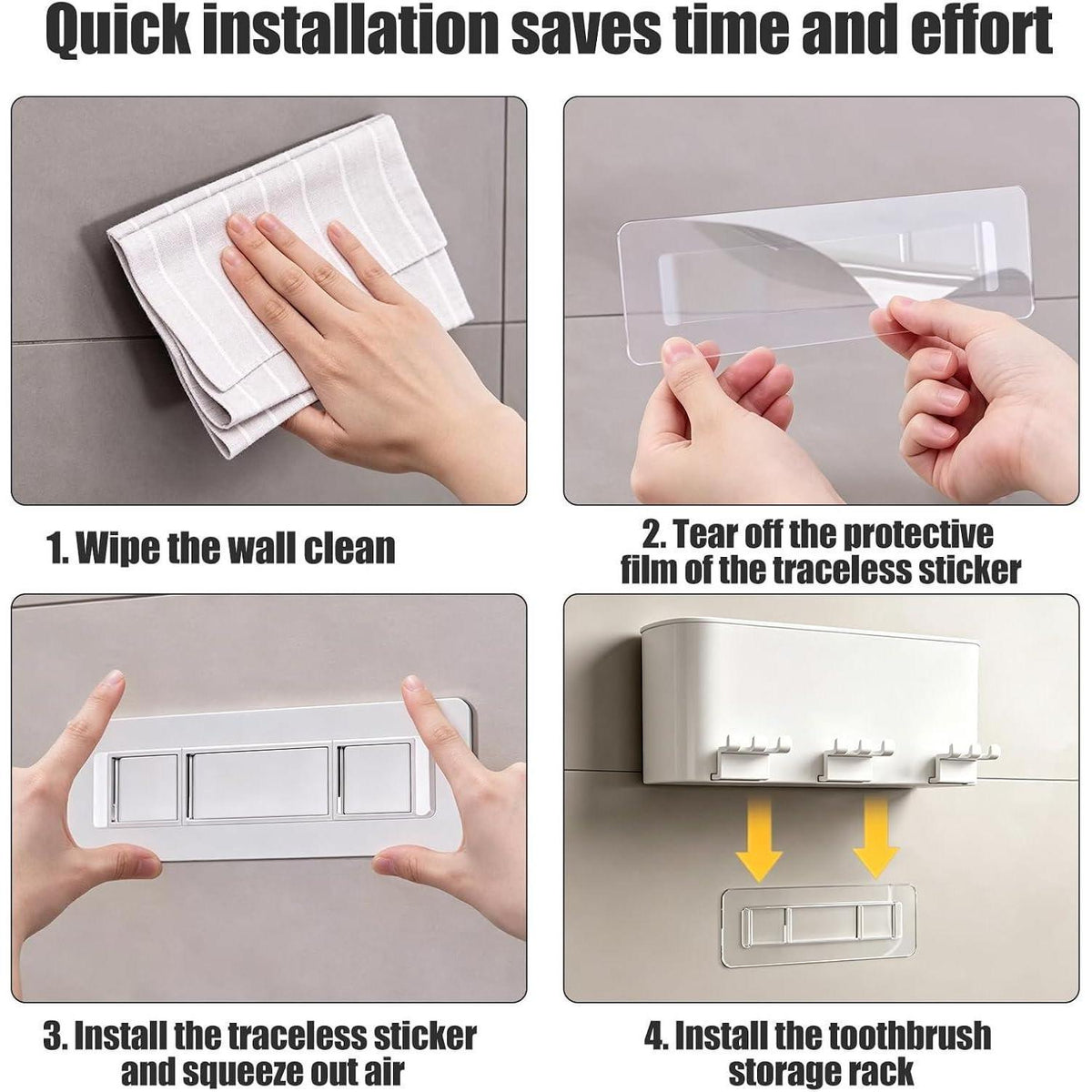 Quick installation saves time and effort

1. Wipe the wall clean

2. Tear off the protective film of the traceless sticker

3. Install the traceless sticker and squeeze out air

4. Install the toothbrush storage rack