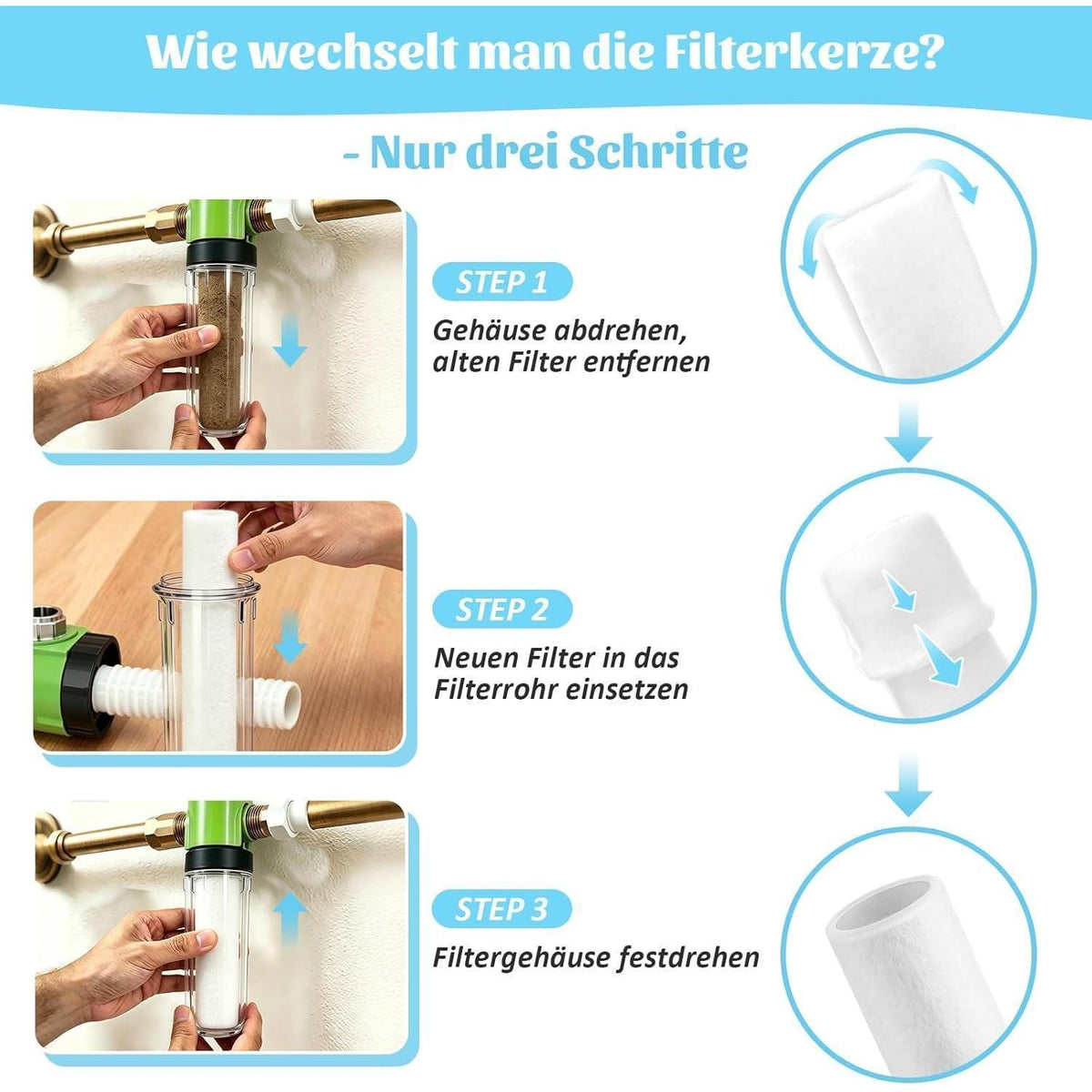 Wie wechselt man die Filterkerze?

- Nur drei Schritte

STEP 1

Gehäuse abdrehen, alten Filter entfernen

STEP 2

Neuen Filter in das Filterrohr einsetzen

STEP 3

Filtergehäuse festdrehen