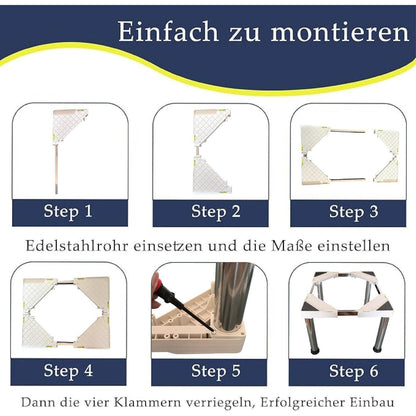 Einfach zu montieren

Step 1

Step 2

Step 3

Edelstahlrohr einsetzen und die Maße einstellen

Step 4

Step 5

Step 6

Dann die vier Klammern verriegeln, Erfolgreicher Einbau